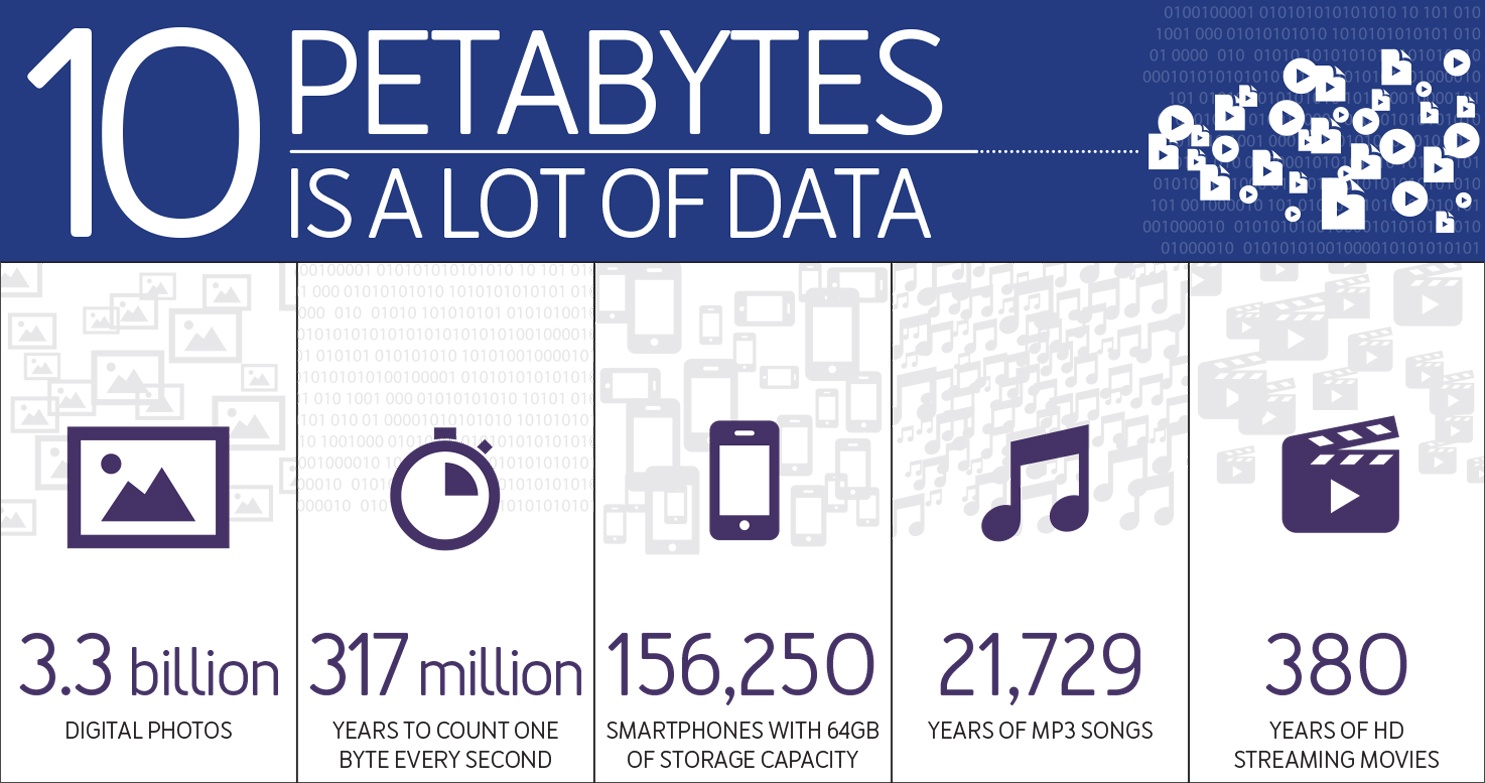 10 PETABYTES IS A LOT OF DATA

3.3 billion
DIGITAL PHOTOS

317 million
YEARS TO COUNT ONE BYTE EVERY SECOND

156,250
SMARTPHONES WITH 64GB OF STORAGE CAPACITY

21,729
YEARS OF MP3 SONGS

380
YEARS OF HD STREAMING MOVIES